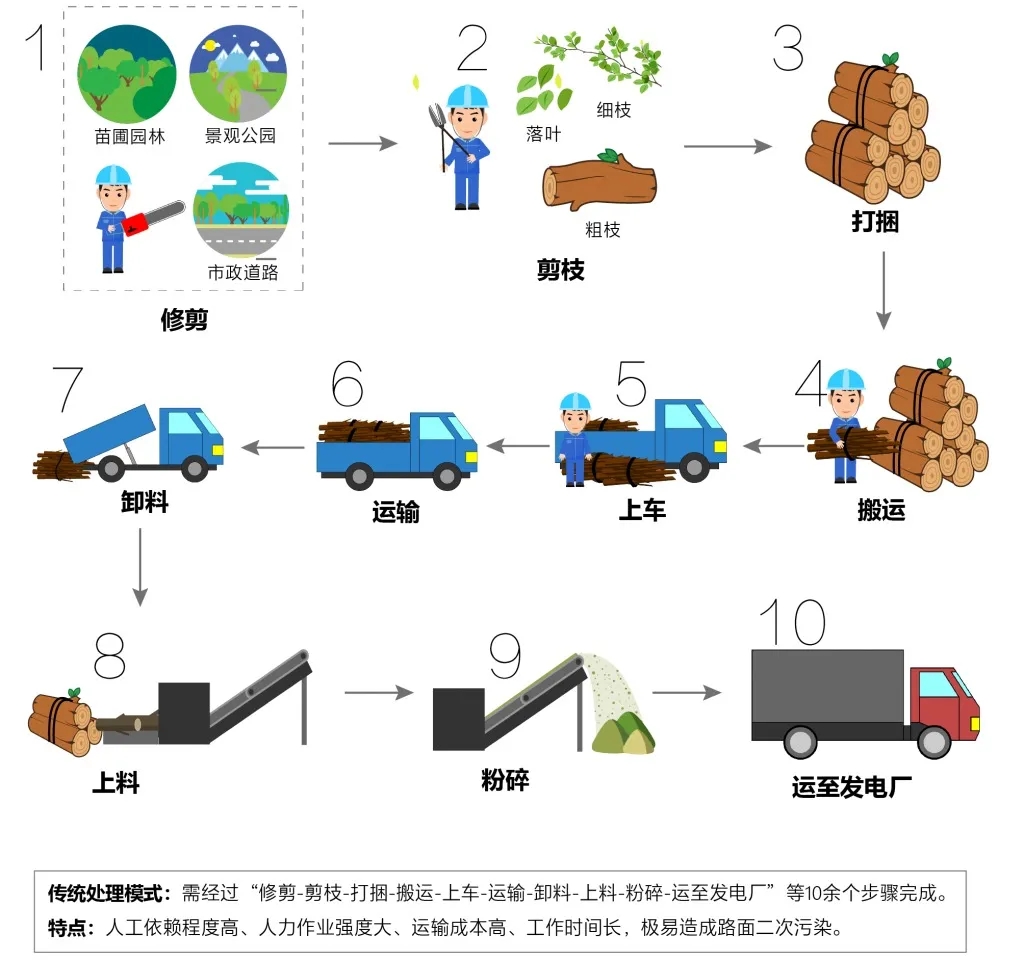 1
苗圃园林
景观公园
市政道路
修剪

2
落叶
细枝
粗枝
剪枝

3
打捆

4
搬运

5
上车

6
运输

7
卸料

8
上料

9
粉碎

10
运至发电厂

传统处理模式：需经过“修剪-剪枝-打捆-搬运-上车-运输-卸料-上料-粉碎-运至发电厂”等10余个步骤完成。
特点：人工依赖程度高、人力作业强度大、运输成本高、工作时间长，极易造成路面二次污染。